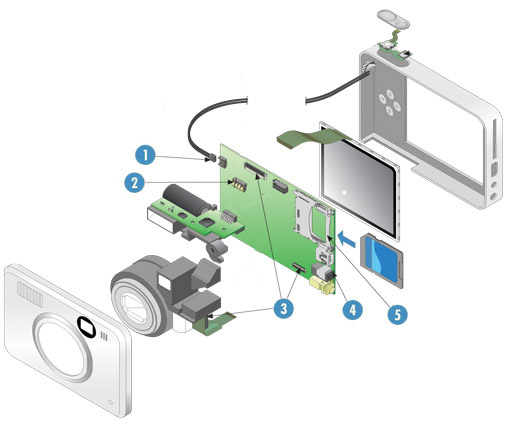 1
2
3
4
5